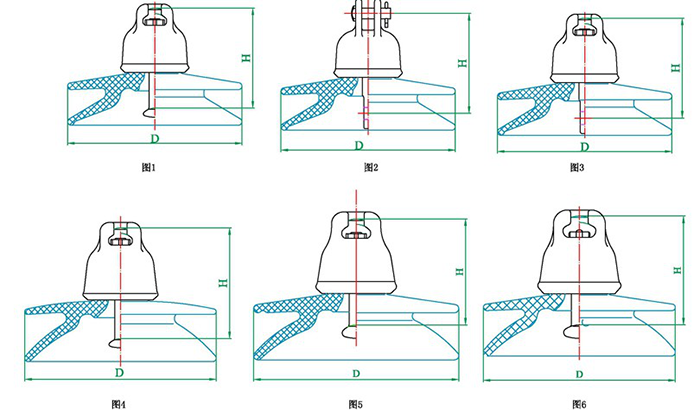 H

D

图1

H

D

图2

H

D

图3

H

D

图4

H

D

图5

H

D

图6