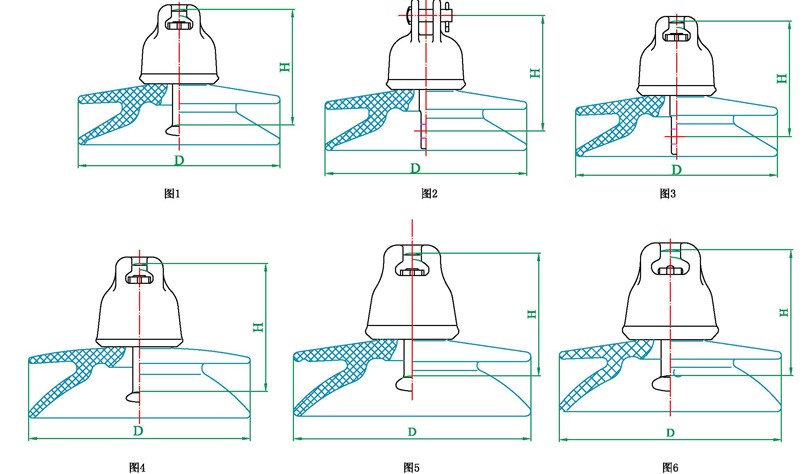 H
D
图1

H
D
图2

H
D
图3

H
D
图4

H
D
图5

H
D
图6